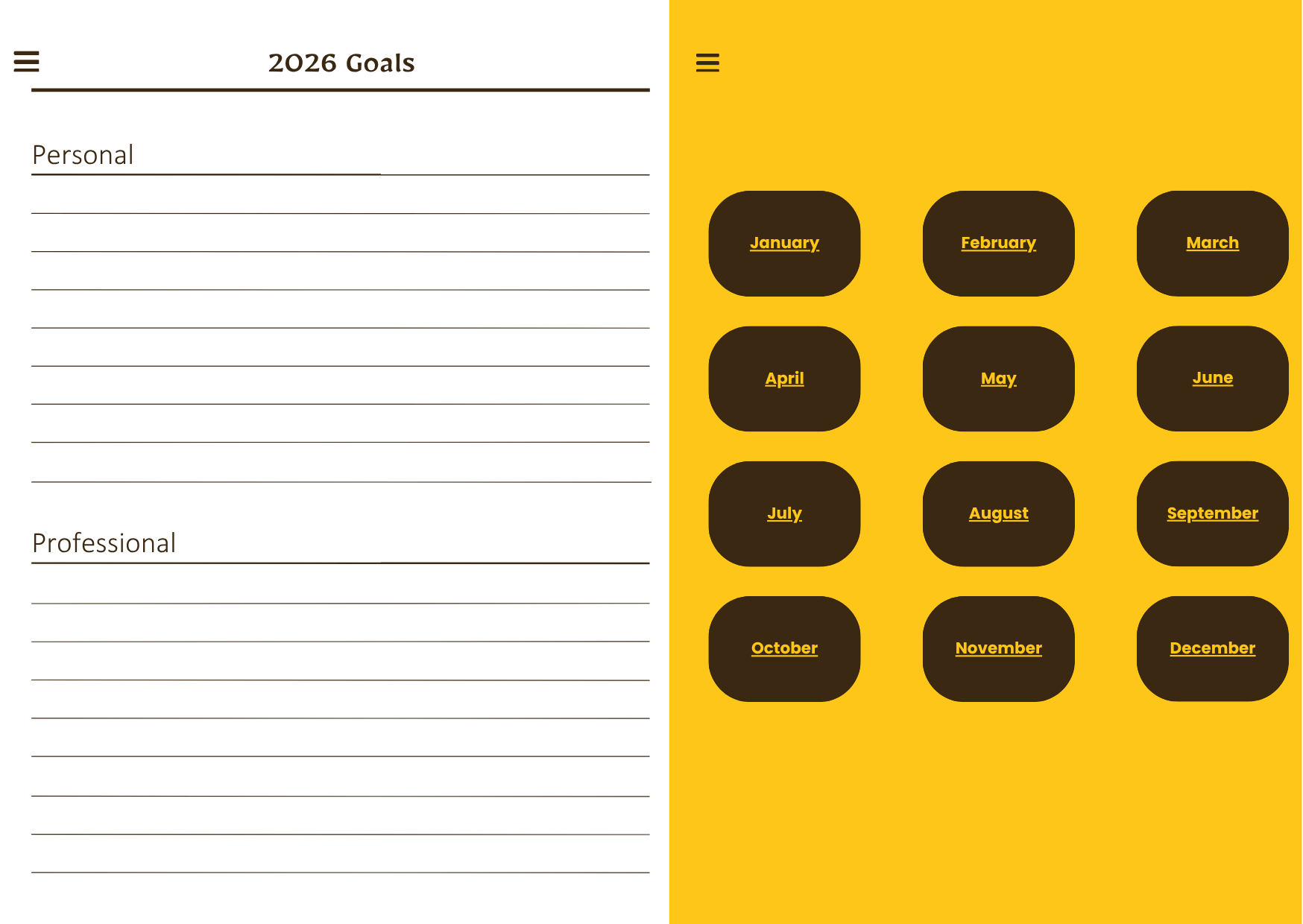 2026 Goals

Personal

Professional

January

February

March

April

May

June

July

August

September

October

November

December